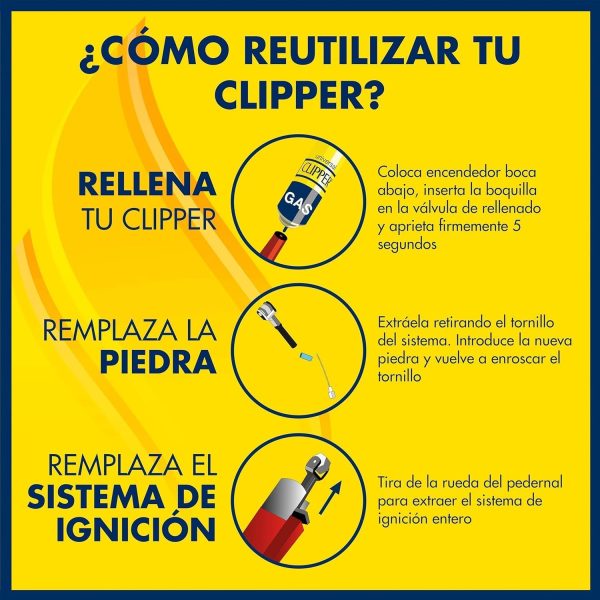 ¿CÓMO REUTILIZAR TU CLIPPER?

RELLENA TU CLIPPER

universal CLIPPER GAS

Coloca encendedor boca abajo, inserta la boquilla en la válvula de rellenado y aprieta firmemente 5 segundos

REMPLAZA LA PIEDRA

Extráela retirando el tornillo del sistema. Introduce la nueva piedra y vuelve a enroscar el tornillo

REMPLAZA EL SISTEMA DE IGNICIÓN

Tira de la rueda del pedernal para extraer el sistema de ignición entero